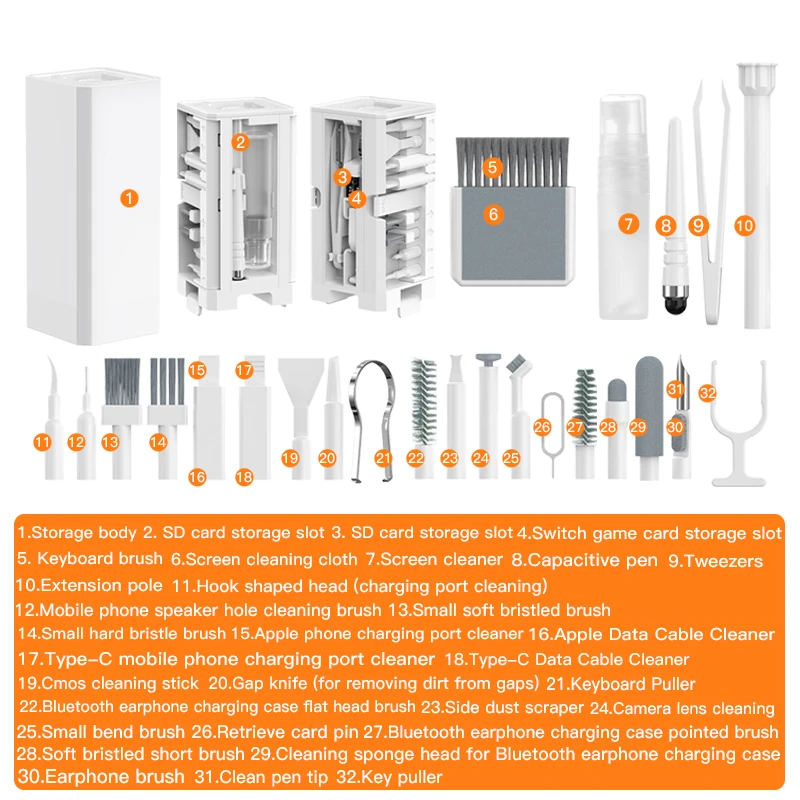 1

2

3

4

5

6

7

8

9

10

11

12

13

14

15

16

17

18

19

20

21

22

23

24

25

26

27

28

29

30

31

32

1.Storage body 2. SD card storage slot 3. SD card storage slot 4.Switch game card storage slot 5. Keyboard brush 6.Screen cleaning cloth 7.Screen cleaner 8.Capacitive pen 9.Tweezers 10.Extension pole 11.Hook shaped head (charging port cleaning) 12.Mobile phone speaker hole cleaning brush 13.Small soft bristled brush 14.Small hard bristle brush 15.Apple phone charging port cleaner 16.Apple Data Cable Cleaner 17.Type-C mobile phone charging port cleaner 18.Type-C Data Cable Cleaner 19.Cmos cleaning stick 20.Gap knife (for removing dirt from gaps) 21.Keyboard Puller 22.Bluetooth earphone charging case flat head brush 23.Side dust scraper 24.Camera lens cleaning 25.Small bend brush 26.Retrieve card pin 27.Bluetooth earphone charging case pointed brush 28.Soft bristled short brush 29.Cleaning sponge head for Bluetooth earphone charging case 30.Earphone brush 31.Clean pen tip 32.Key puller